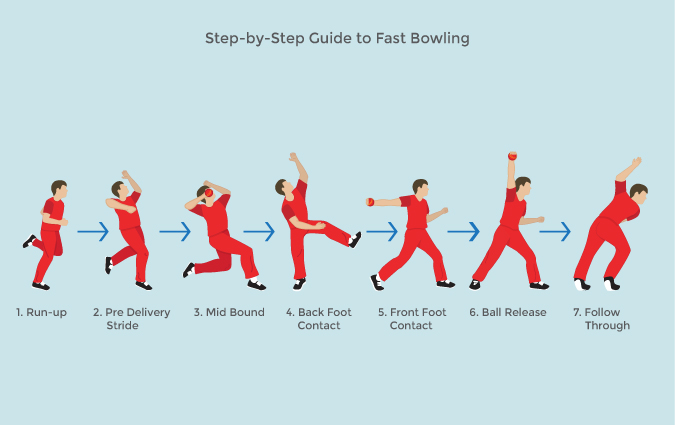 Step-by-Step Guide to Fast Bowling

1. Run-up

2. Pre Delivery Stride

3. Mid Bound

4. Back Foot Contact

5. Front Foot Contact

6. Ball Release

7. Follow Through