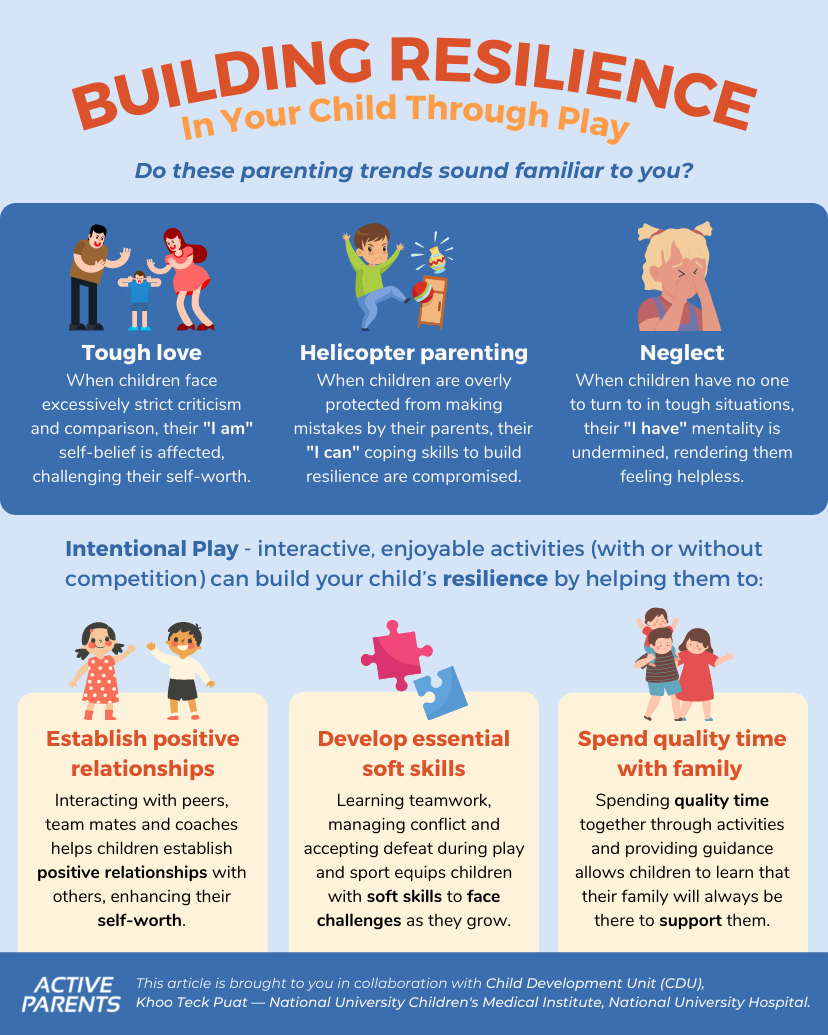 BUILDING RESILIENCE
In Your Child Through Play

Do these parenting trends sound familiar to you?

Tough love
When children face excessively strict criticism and comparison, their "I am" self-belief is affected, challenging their self-worth.

Helicopter parenting
When children are overly protected from making mistakes by their parents, their "I can" coping skills to build resilience are compromised.

Neglect
When children have no one to turn to in tough situations, their "I have" mentality is undermined, rendering them feeling helpless.

Intentional Play - interactive, enjoyable activities (with or without competition) can build your child's resilience by helping them to:

Establish positive relationships
Interacting with peers, team mates and coaches helps children establish positive relationships with others, enhancing their self-worth.

Develop essential soft skills
Learning teamwork, managing conflict and accepting defeat during play and sport equips children with soft skills to face challenges as they grow.

Spend quality time with family
Spending quality time together through activities and providing guidance allows children to learn that their family will always be there to support them.

ACTIVE PARENTS
This article is brought to you in collaboration with Child Development Unit (CDU), Khoo Teck Puat — National University Children's Medical Institute, National University Hospital.