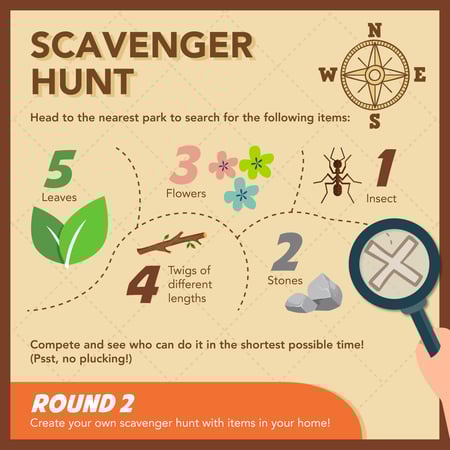 SCAVENGER HUNT

N
W
E
S

Head to the nearest park to search for the following items:

5
Leaves

3
Flowers

1
Insect

4
Twigs of different lengths

2
Stones

Compete and see who can do it in the shortest possible time!
(Psst, no plucking!)

ROUND 2
Create your own scavenger hunt with items in your home!