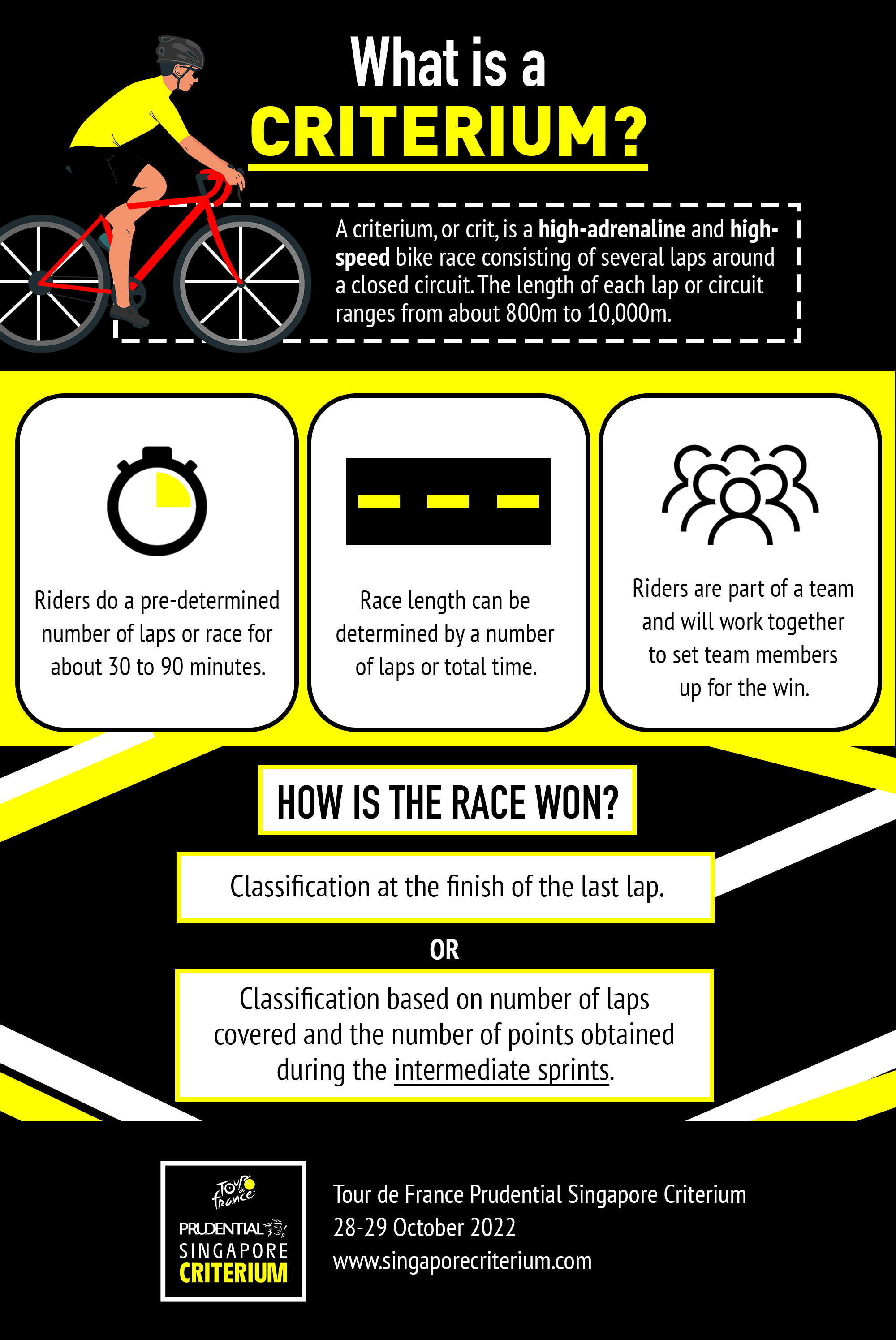 What is a CRITERIUM?

A criterium, or crit, is a high-adrenaline and high-speed bike race consisting of several laps around a closed circuit. The length of each lap or circuit ranges from about 800m to 10,000m.

Riders do a pre-determined number of laps or race for about 30 to 90 minutes.

Race length can be determined by a number of laps or total time.

Riders are part of a team and will work together to set team members up for the win.

HOW IS THE RACE WON?

Classification at the finish of the last lap.

OR

Classification based on number of laps covered and the number of points obtained during the intermediate sprints.

Tour de France
PRUDENTIAL
SINGAPORE
CRITERIUM

Tour de France Prudential Singapore Criterium
28-29 October 2022
www.singaporecriterium.com