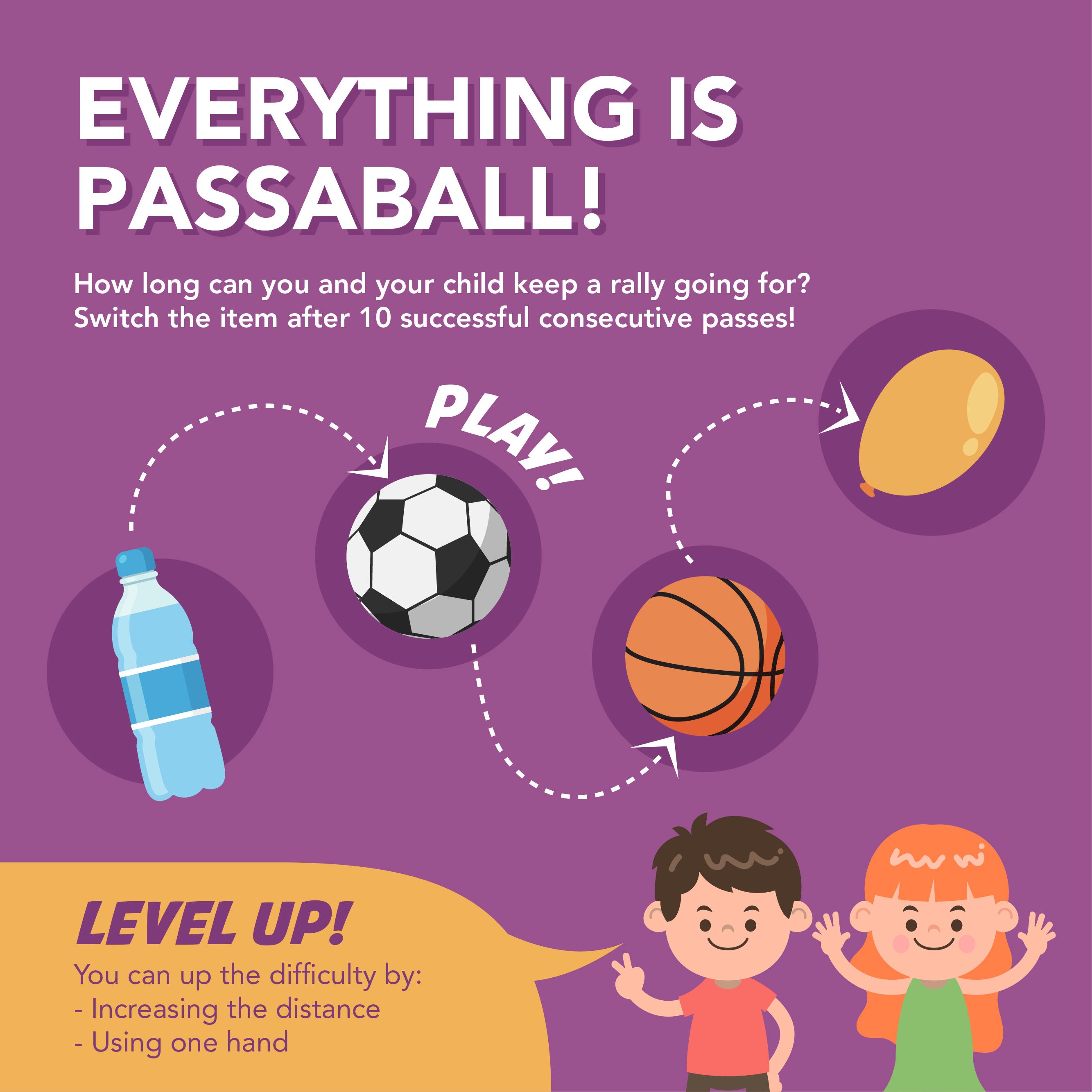 EVERYTHING IS PASSABALL!

How long can you and your child keep a rally going for? Switch the item after 10 successful consecutive passes!

PLAY!

LEVEL UP!

You can up the difficulty by:
- Increasing the distance
- Using one hand