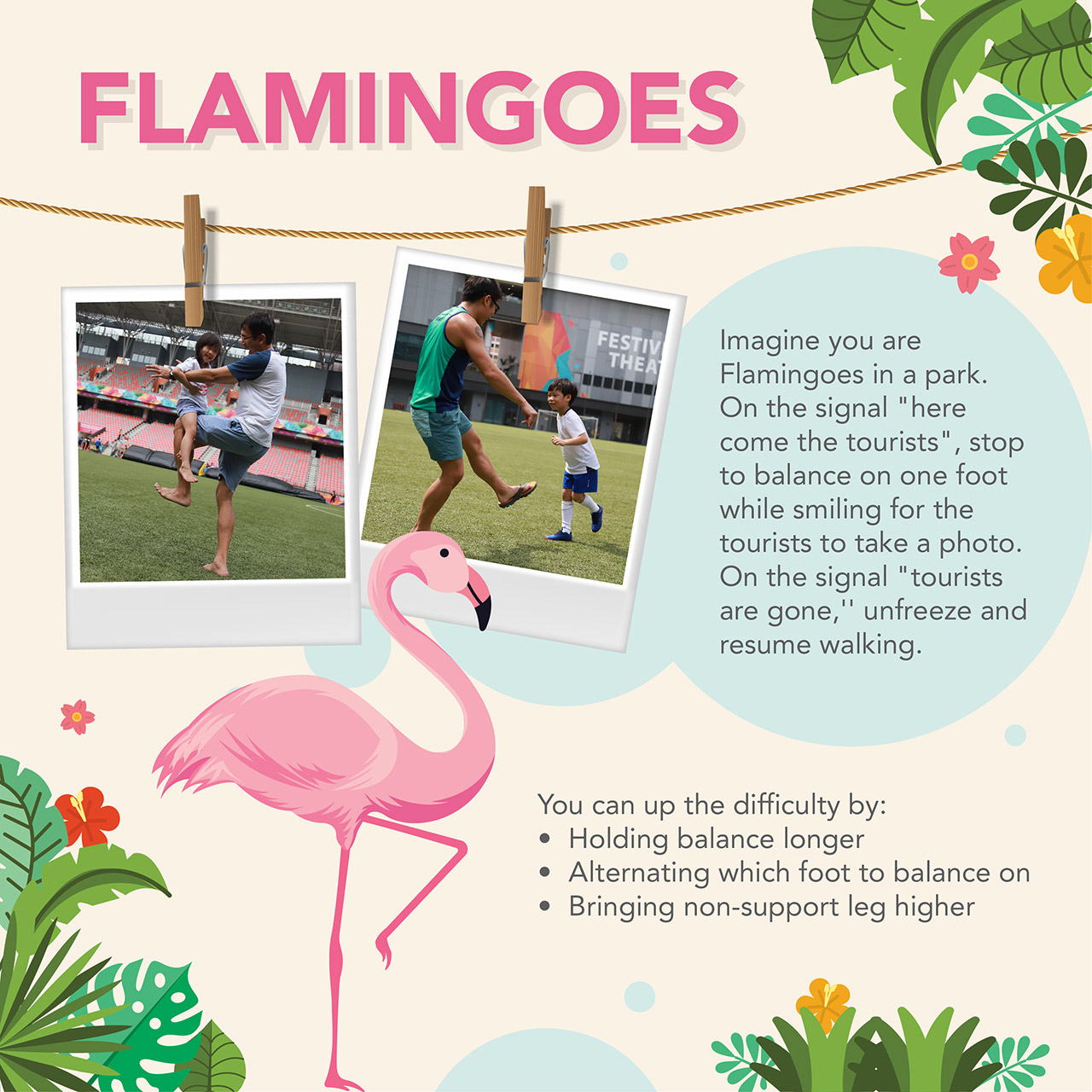 FLAMINGOES

FESTIV
THEA

Imagine you are Flamingoes in a park. On the signal "here come the tourists", stop to balance on one foot while smiling for the tourists to take a photo. On the signal "tourists are gone,'' unfreeze and resume walking.

You can up the difficulty by:
• Holding balance longer
• Alternating which foot to balance on
• Bringing non-support leg higher